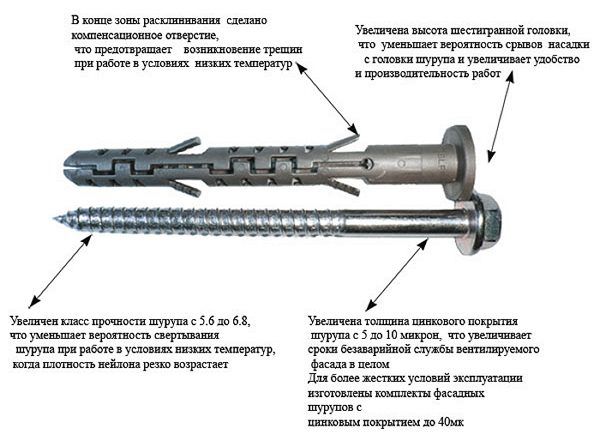 В конце зоны расклинивания сделано компенсационное отверстие, что предотвращает возникновение трещин при работе в условиях низких температур

Увеличена высота шестигранной головки, что уменьшает вероятность срывов насадки с головки шурупа и увеличивает удобство и производительность работ

Увеличен класс прочности шурупа с 5.6 до 6.8, что уменьшает вероятность свертывания шурупа при работе в условиях низких температур, когда плотность нейлона резко возрастает

Увеличена толщина цинкового покрытия шурупа с 5 до 10 микрон, что увеличивает сроки безаварийной службы вентилируемого фасада в целом
Для более жестких условий эксплуатации изготовлены комплекты фасадных шурупов с цинковым покрытием до 40мк